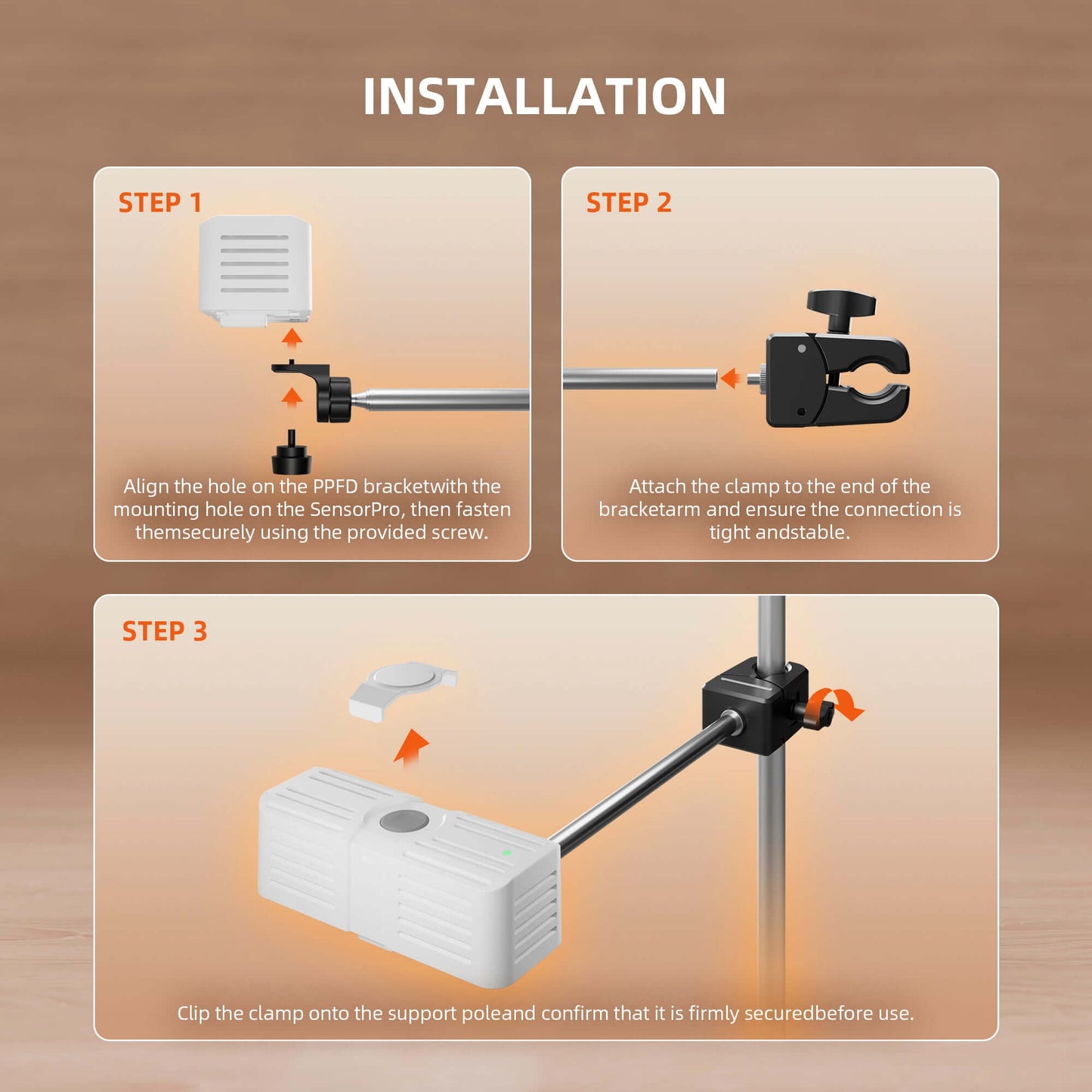 INSTALLATION

STEP 1

Align the hole on the PPFD bracketwith the mounting hole on the SensorPro, then fasten themsecurely using the provided screw.

STEP 2

Attach the clamp to the end of the bracketarm and ensure the connection is tight andstable.

STEP 3

Clip the clamp onto the support poleand confirm that it is firmly securedbefore use.